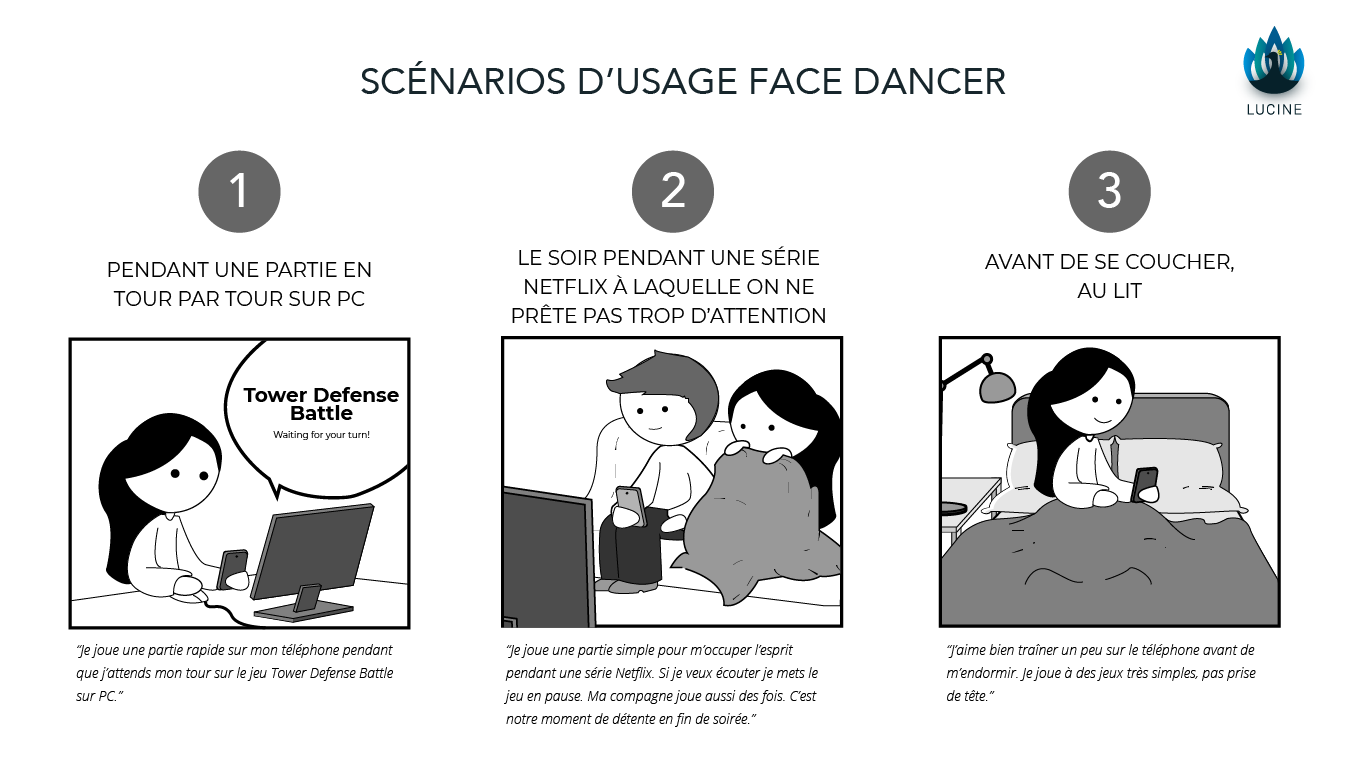 SCÉNARIOS D'USAGE FACE DANCER

LUCINE

1

PENDANT UNE PARTIE EN TOUR PAR TOUR SUR PC

Tower Defense Battle

Waiting for your turn!

"Je joue une partie rapide sur mon téléphone pendant que j'attends mon tour sur le jeu Tower Defense Battle sur PC."

2

LE SOIR PENDANT UNE SÉRIE NETFLIX À LAQUELLE ON NE PRÊTE PAS TROP D'ATTENTION

"Je joue une partie simple pour m'occuper l'esprit pendant une série Netflix. Si je veux écouter je mets le jeu en pause. Ma compagne joue aussi des fois. C'est notre moment de détente en fin de soirée."

3

AVANT DE SE COUCHER, AU LIT

"J'aime bien traîner un peu sur le téléphone avant de m'endormir. Je joue à des jeux très simples, pas prise de tête."