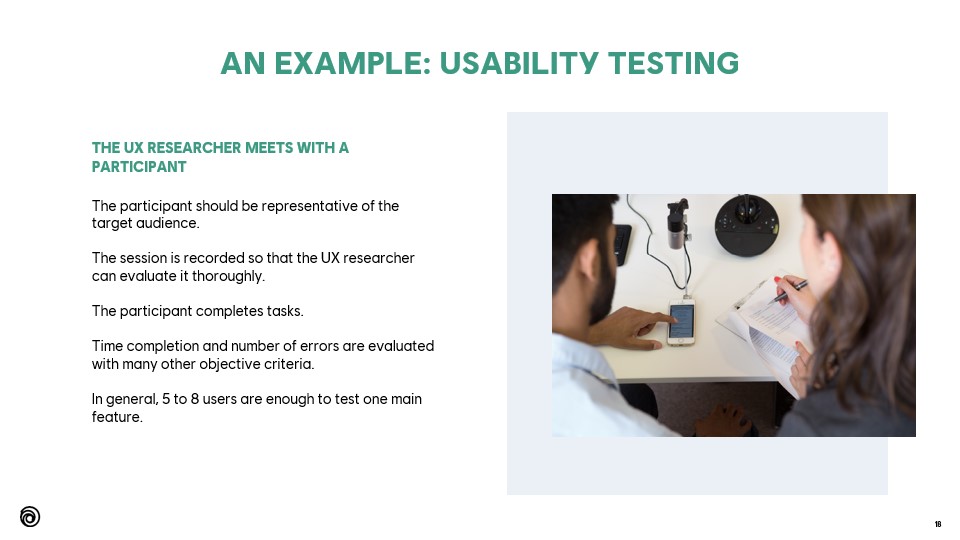 AN EXAMPLE: USABILITY TESTING

THE UX RESEARCHER MEETS WITH A PARTICIPANT

The participant should be representative of the target audience.

The session is recorded so that the UX researcher can evaluate it thoroughly.

The participant completes tasks.

Time completion and number of errors are evaluated with many other objective criteria.

In general, 5 to 8 users are enough to test one main feature.

18