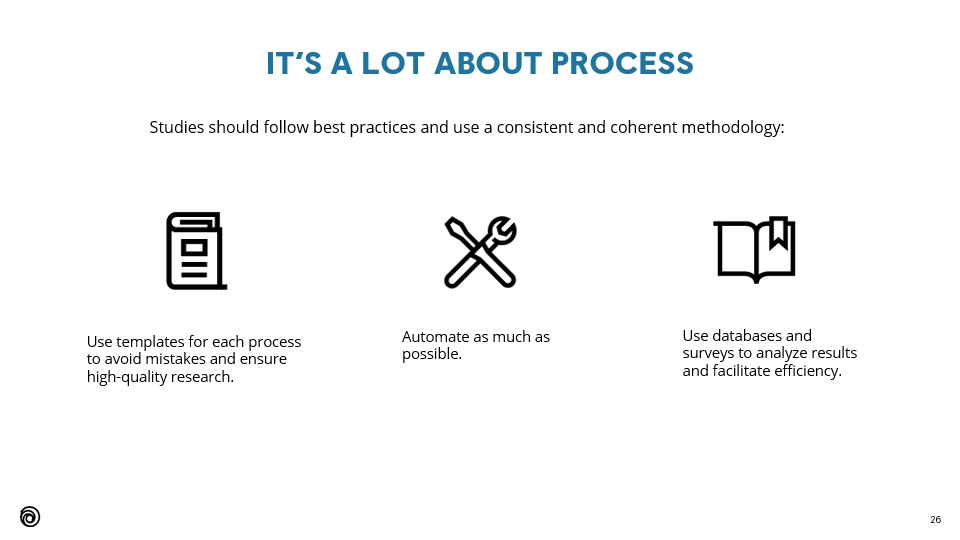 IT'S A LOT ABOUT PROCESS

Studies should follow best practices and use a consistent and coherent methodology:

Use templates for each process to avoid mistakes and ensure high-quality research.

Automate as much as possible.

Use databases and surveys to analyze results and facilitate efficiency.

26